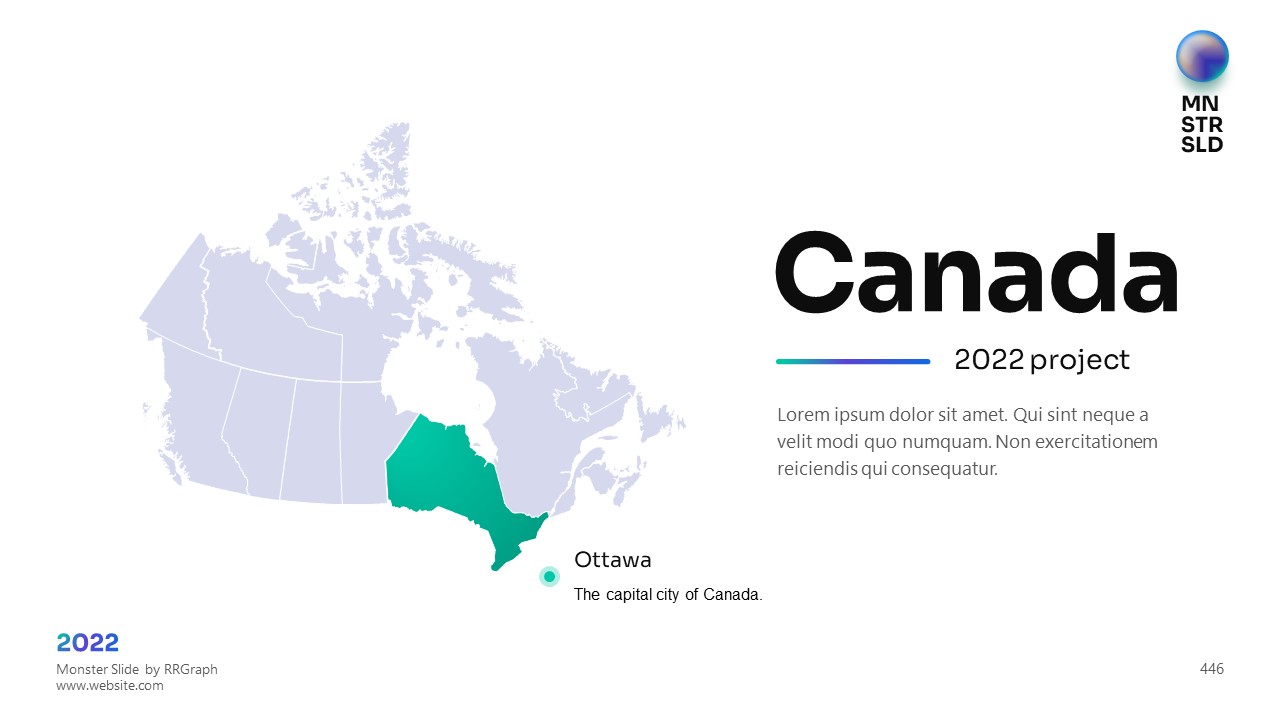 MN
STR
SLD

Canada

2022 project

Lorem ipsum dolor sit amet. Qui sint neque a velit modi quo numquam. Non exercitationem reiciendis qui consequatur.

Ottawa

The capital city of Canada.

2022

Monster Slide by RRGraph
www.website.com

446